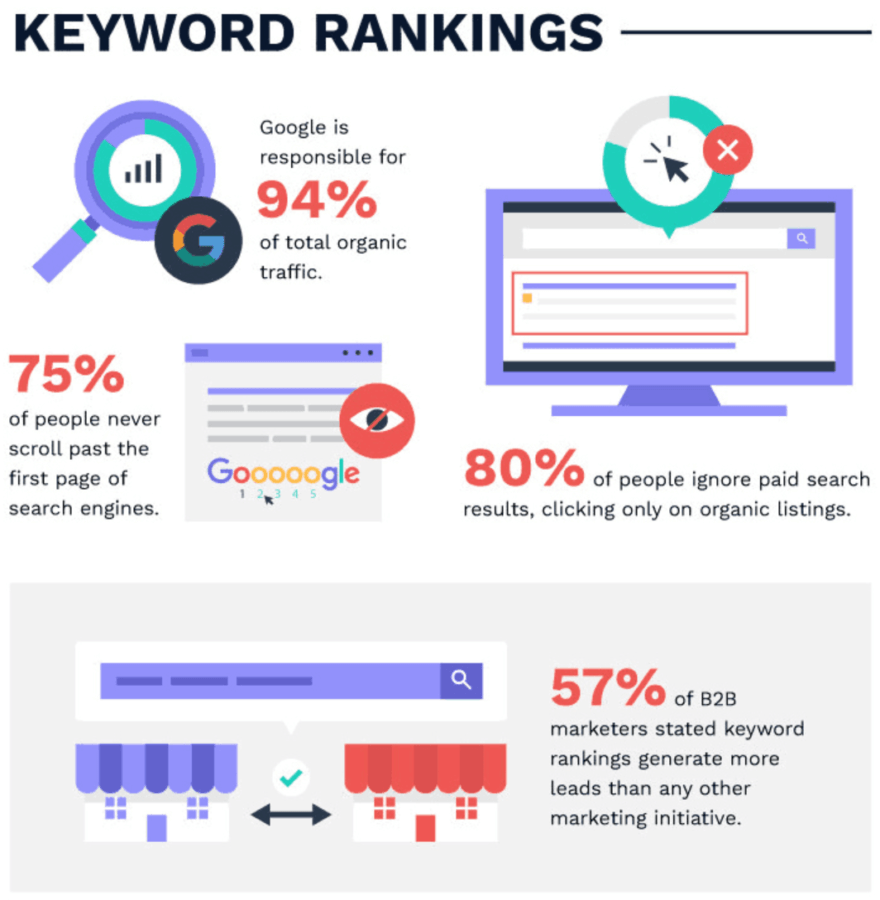 KEYWORD RANKINGS

Google is responsible for 94% of total organic traffic.

75% of people never scroll past the first page of search engines.

Goooooogle
1 2 3 4 5

80% of people ignore paid search results, clicking only on organic listings.

57% of B2B marketers stated keyword rankings generate more leads than any other marketing initiative.